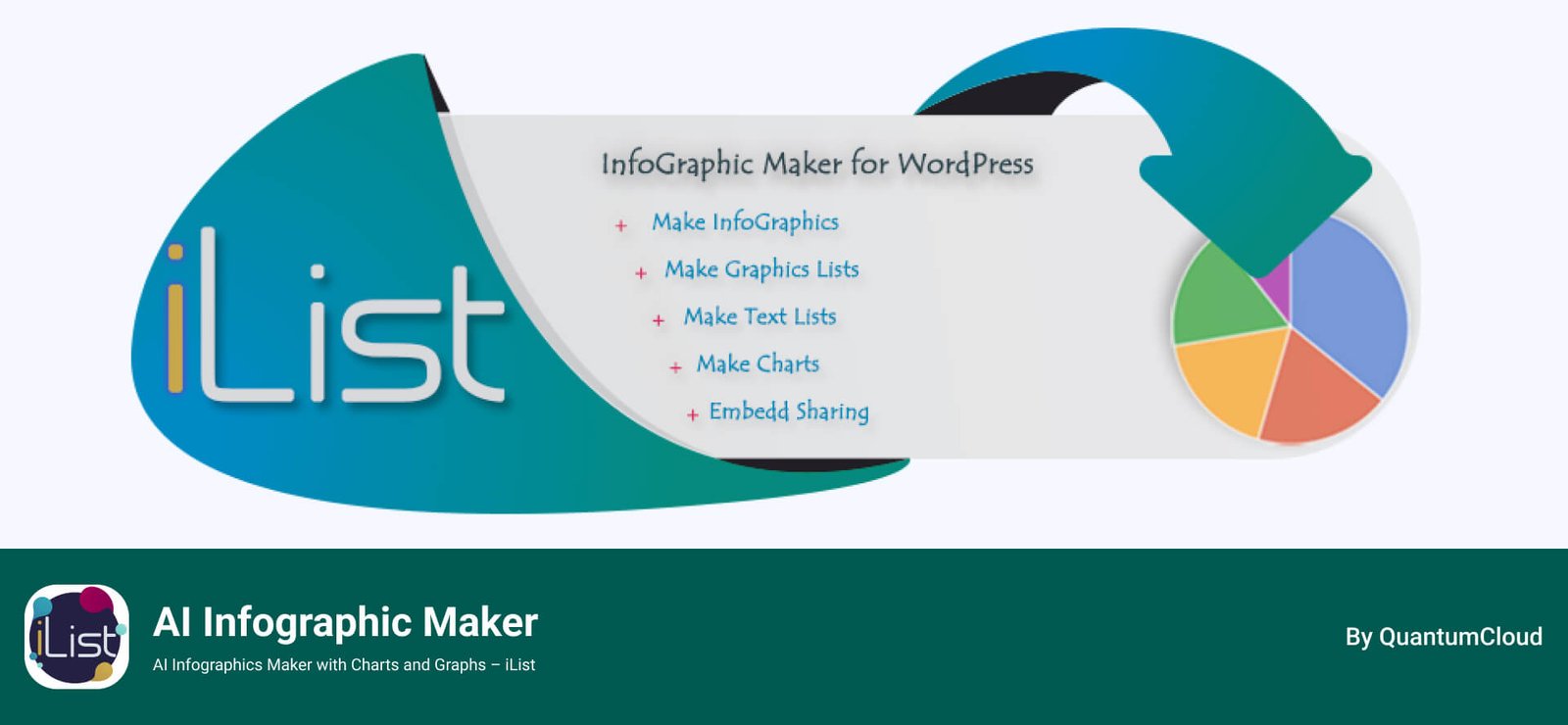 iList

InfoGraphic Maker for WordPress

+ Make InfoGraphics
+ Make Graphics Lists
+ Make Text Lists
+ Make Charts
+ Embedd Sharing

iList

AI Infographic Maker

AI Infographics Maker with Charts and Graphs – iList

By QuantumCloud